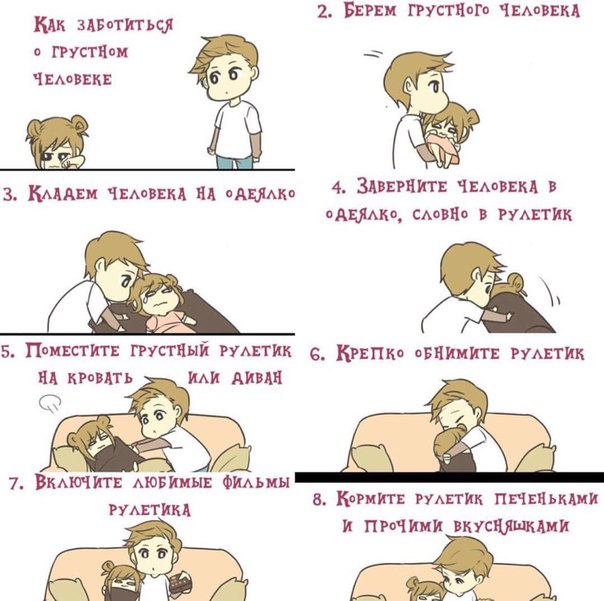 Как заботиться о грустном человеке

2. Берем грустного человека

3. Кладем человека на одеялко

4. Заверните человека в одеялко, словно в рулетик

5. Поместите грустный рулетик на кровать или диван

6. Крепко обнимите рулетик

7. Включите любимые фильмы рулетика

8. Кормите рулетик печеньками и прочими вкусняшками